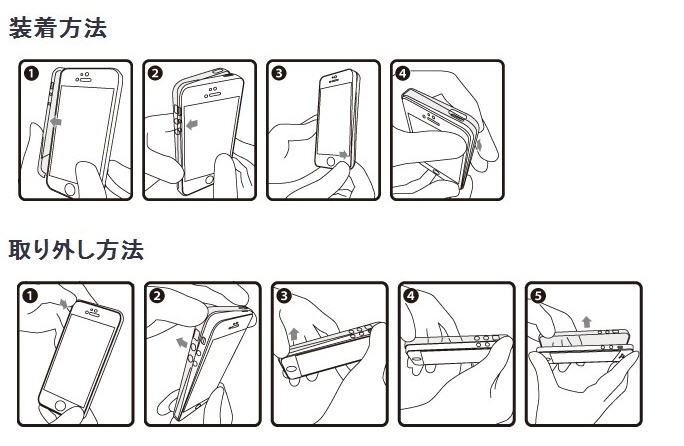 装着方法

1

2

3

4

取り外し方法

1

2

3

4

5