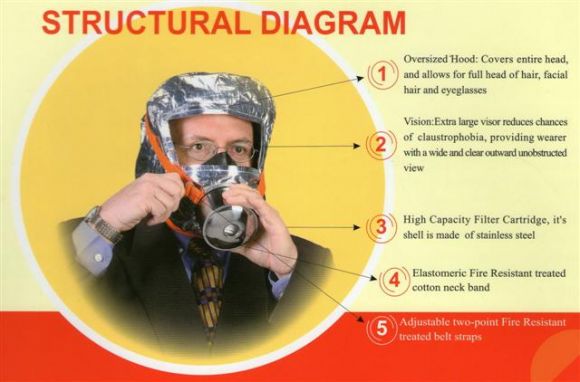 STRUCTURAL DIAGRAM

1 Oversized Hood: Covers entire head, and allows for full head of hair, facial hair and eyeglasses

2 Vision:Extra large visor reduces chances of claustrophobia, providing wearer with a wide and clear outward unobstructed view

3 High Capacity Filter Cartridge, it's shell is made of stainless steel

4 Elastomeric Fire Resistant treated cotton neck band

5 Adjustable two-point Fire Resistant treated belt straps